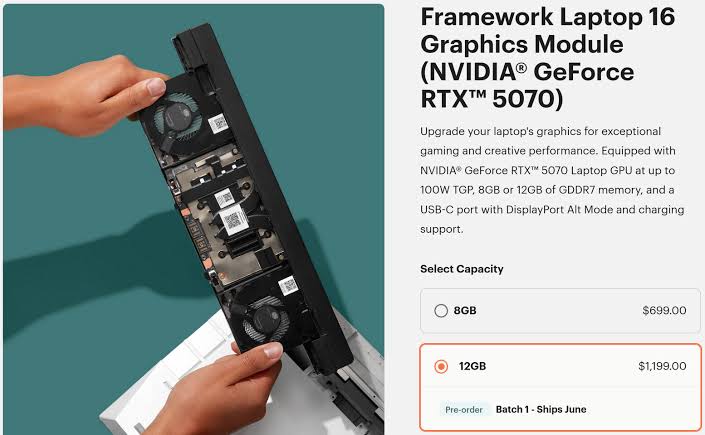 Framework Laptop 16 Graphics Module (NVIDIA® GeForce RTX™ 5070)

Upgrade your laptop's graphics for exceptional gaming and creative performance. Equipped with NVIDIA® GeForce RTX™ 5070 Laptop GPU at up to 100W TGP, 8GB or 12GB of GDDR7 memory, and a USB-C port with DisplayPort Alt Mode and charging support.

Select Capacity

8GB $699.00

12GB $1,199.00

Pre-order Batch 1 - Ships June